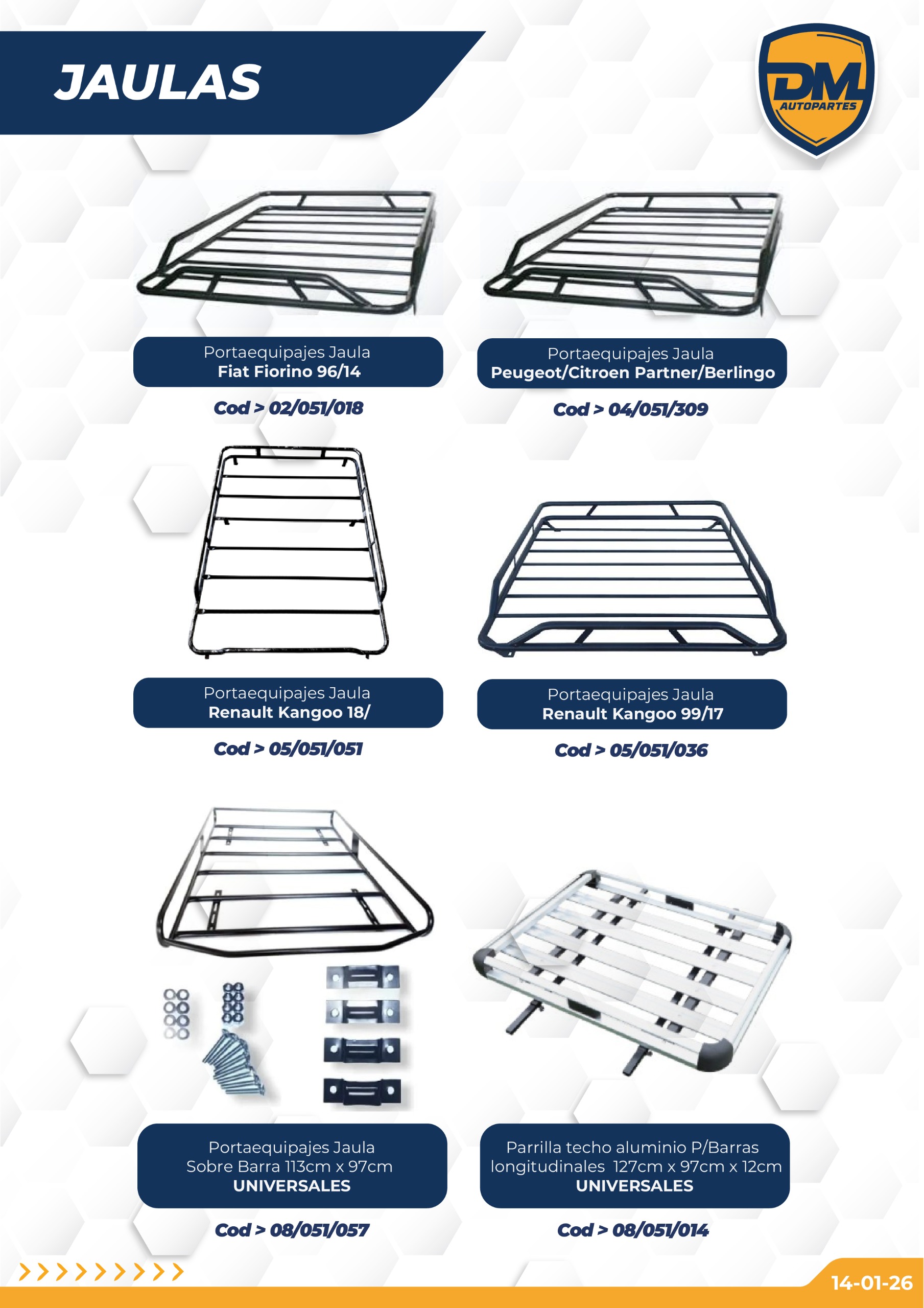 JAULAS

DM AUTOPARTES

Portaequipajes Jaula
Fiat Fiorino 96/14

Cod > 02/051/018

Portaequipajes Jaula
Peugeot/Citroen Partner/Berlingo

Cod > 04/051/309

Portaequipajes Jaula
Renault Kangoo 18/

Cod > 05/051/051

Portaequipajes Jaula
Renault Kangoo 99/17

Cod > 05/051/036

Portaequipajes Jaula
Sobre Barra 113cm x 97cm
UNIVERSALES

Cod > 08/051/057

Parrilla techo aluminio P/Barras longitudinales 127cm x 97cm x 12cm
UNIVERSALES

Cod > 08/051/014

14-01-26